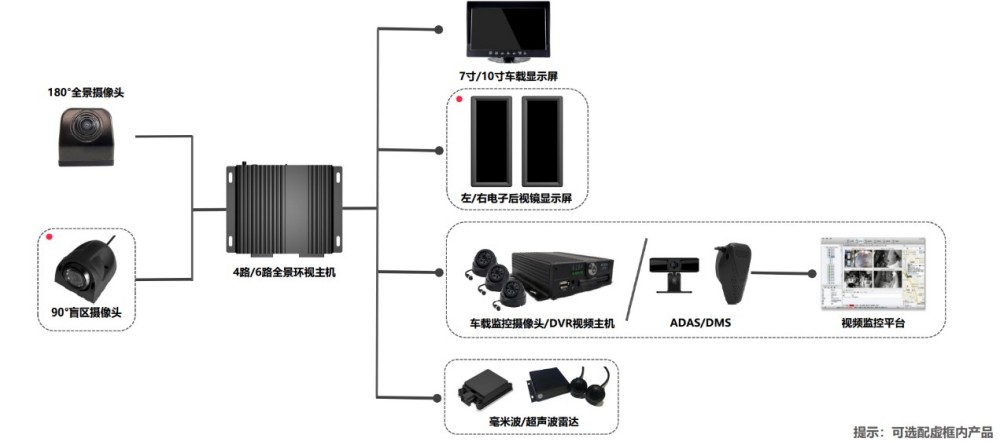 180°全景摄像头

90°盲区摄像头

4路/6路全景环视主机

7寸/10寸车载显示屏

左/右电子后视镜显示屏

车载监控摄像头/DVR视频主机

ADAS/DMS

视频监控平台

毫米波/超声波雷达

提示：可选配虚框内产品