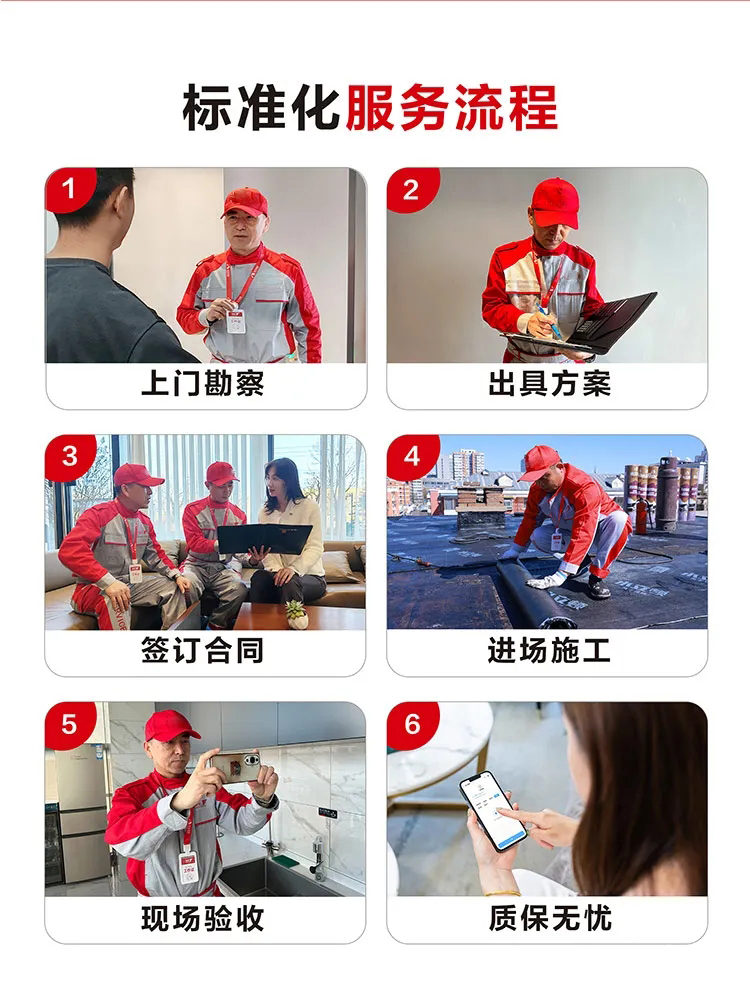 标准化服务流程

1
上门勘察

2
出具方案

3
签订合同

4
进场施工

5
现场验收

6
质保无忧