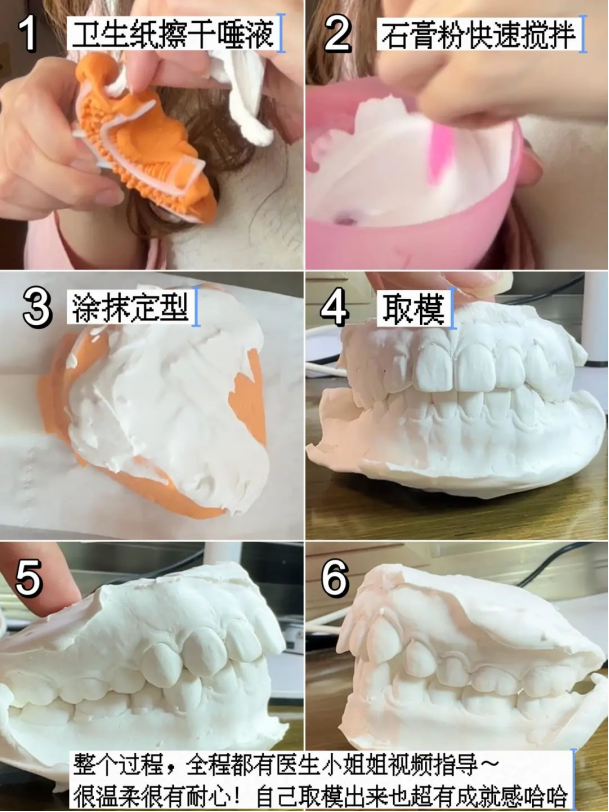 1 卫生纸擦干唾液

2 石膏粉快速搅拌

3 涂抹定型

4 取模

5

6

整个过程，全程都有医生小姐姐视频指导～
很温柔很有耐心！自己取模出来也超有成就感哈哈